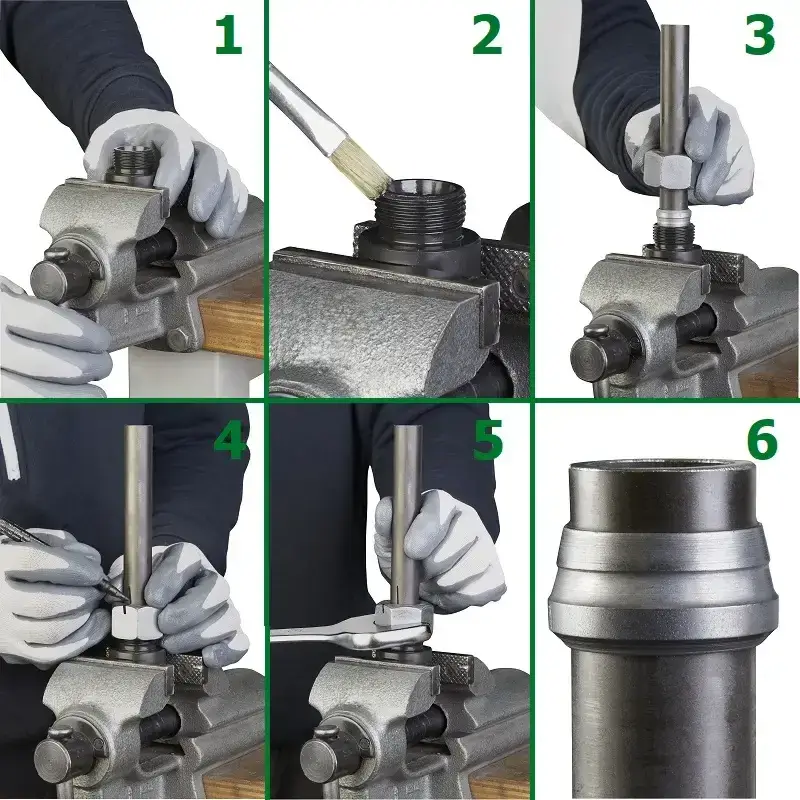 1

2

3

4

5

6